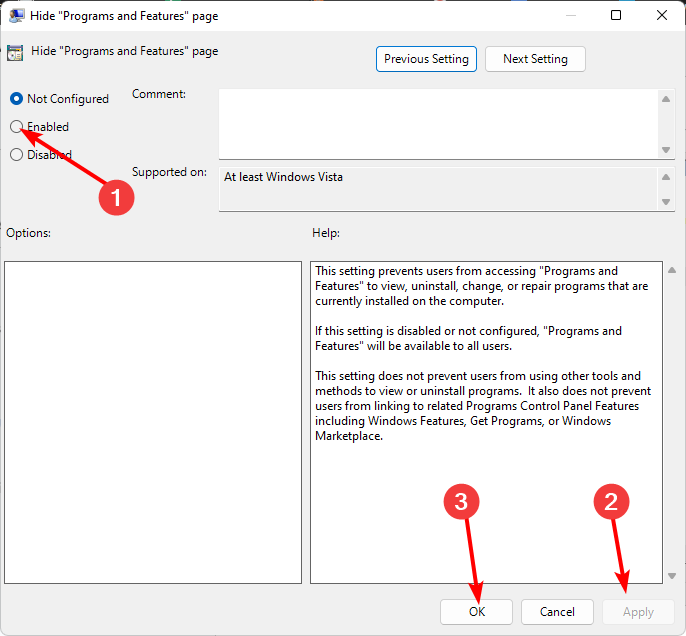 Hide "Programs and Features" page

Hide "Programs and Features" page

Previous Setting

Next Setting

Not Configured

Enabled

Disabled

1

Comment:

Supported on:

At least Windows Vista

Options:

Help:

This setting prevents users from accessing "Programs and Features" to view, uninstall, change, or repair programs that are currently installed on the computer.

If this setting is disabled or not configured, "Programs and Features" will be available to all users.

This setting does not prevent users from using other tools and methods to view or uninstall programs. It also does not prevent users from linking to related Programs Control Panel Features including Windows Features, Get Programs, or Windows Marketplace.

3

2

OK

Cancel

Apply