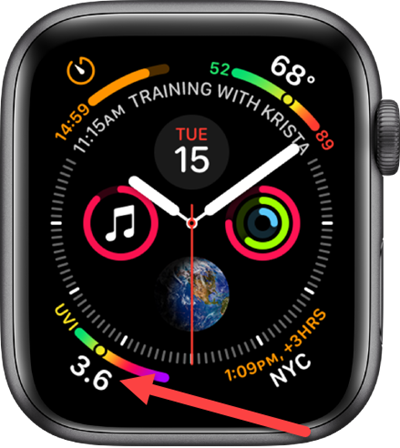 14:59
52
68°
89
11:15AM TRAINING WITH KRISTA
TUE
15
UVI
3.6
1:09PM, +3HRS
NYC