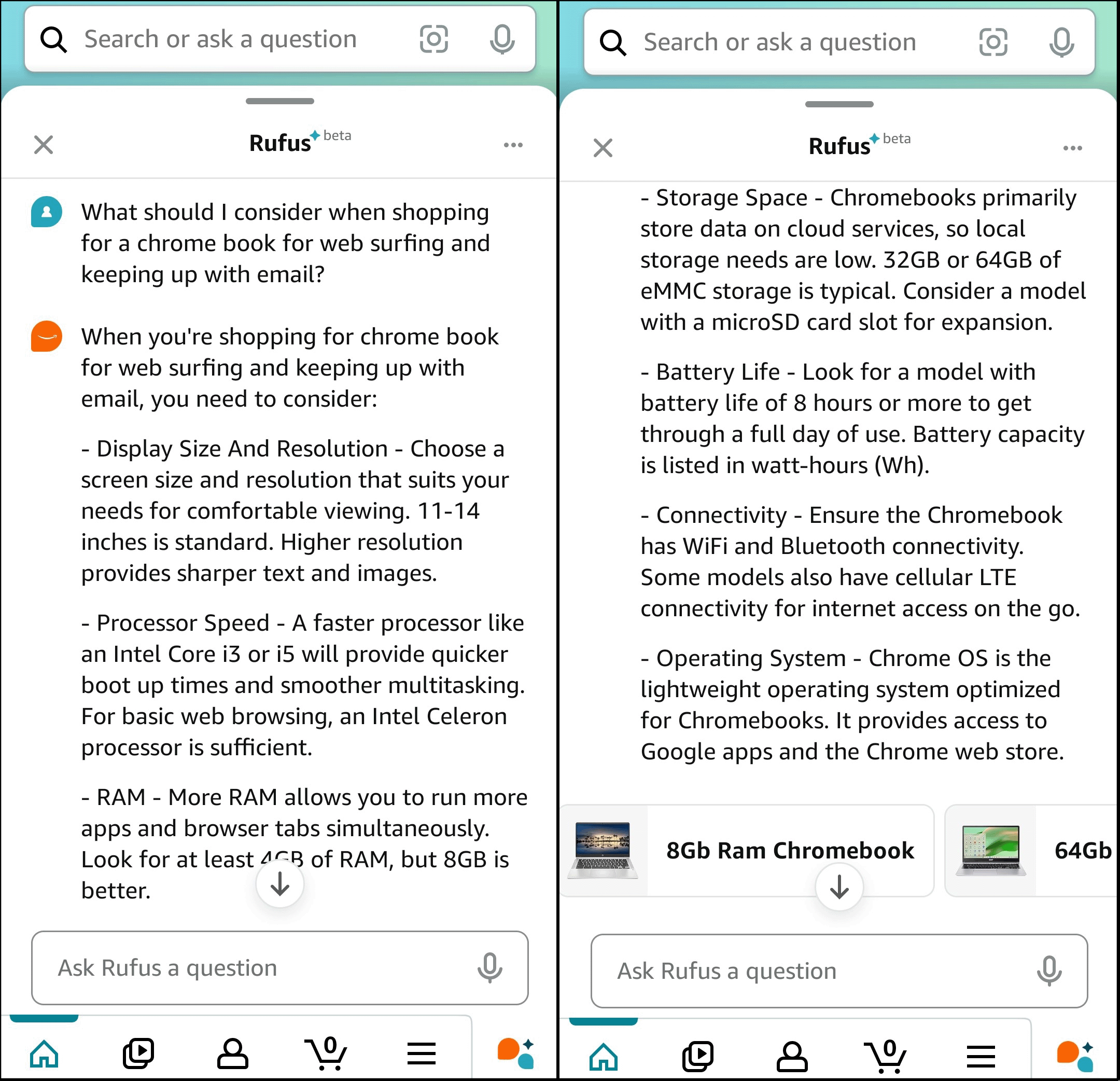 Search or ask a question

Rufus beta

What should I consider when shopping for a chrome book for web surfing and keeping up with email?

When you're shopping for chrome book for web surfing and keeping up with email, you need to consider:

- Display Size And Resolution - Choose a screen size and resolution that suits your needs for comfortable viewing. 11-14 inches is standard. Higher resolution provides sharper text and images.

- Processor Speed - A faster processor like an Intel Core i3 or i5 will provide quicker boot up times and smoother multitasking. For basic web browsing, an Intel Celeron processor is sufficient.

- RAM - More RAM allows you to run more apps and browser tabs simultaneously. Look for at least 4GB of RAM, but 8GB is better.

Ask Rufus a question

0

Search or ask a question

Rufus beta

- Storage Space - Chromebooks primarily store data on cloud services, so local storage needs are low. 32GB or 64GB of eMMC storage is typical. Consider a model with a microSD card slot for expansion.

- Battery Life - Look for a model with battery life of 8 hours or more to get through a full day of use. Battery capacity is listed in watt-hours (Wh).

- Connectivity - Ensure the Chromebook has WiFi and Bluetooth connectivity. Some models also have cellular LTE connectivity for internet access on the go.

- Operating System - Chrome OS is the lightweight operating system optimized for Chromebooks. It provides access to Google apps and the Chrome web store.

8Gb Ram Chromebook

64Gb

Ask Rufus a question

0