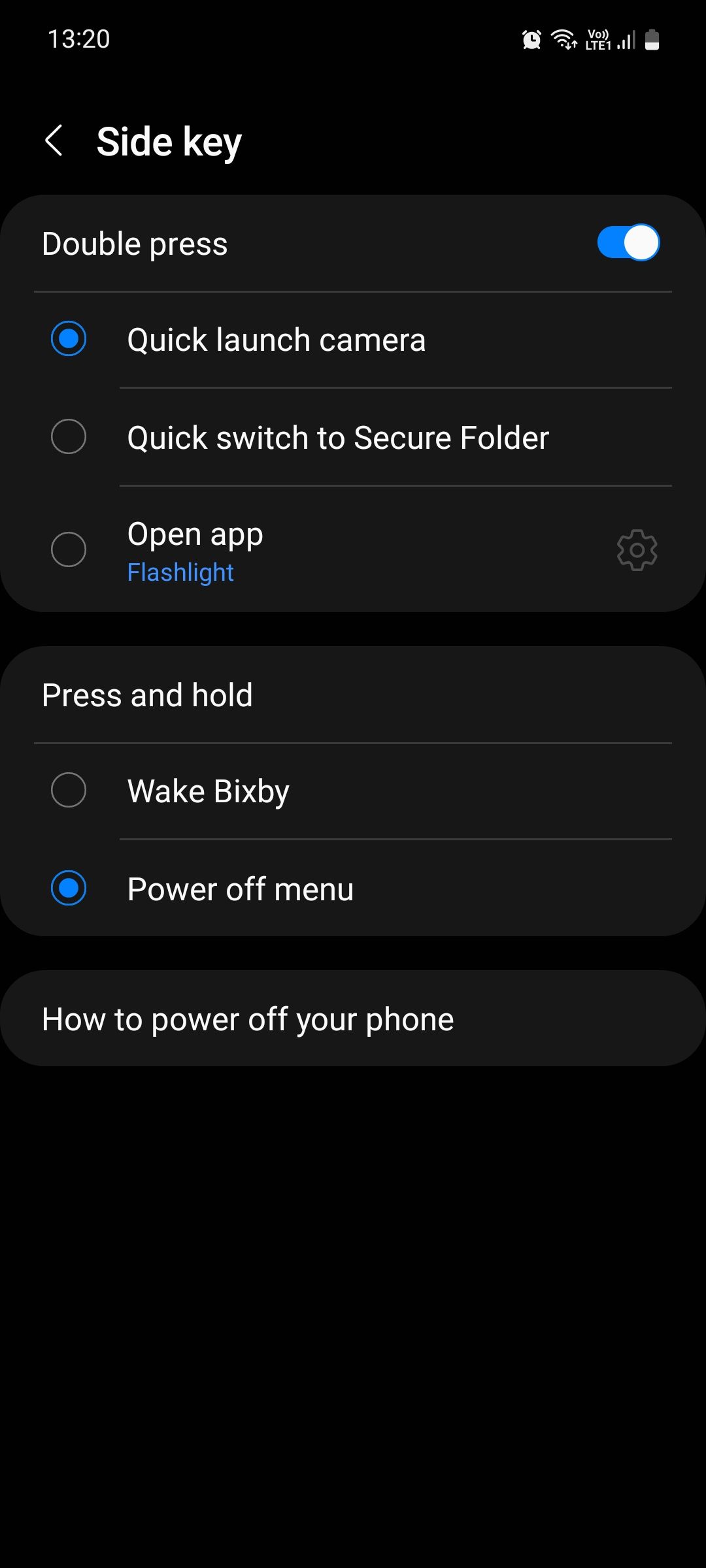 13:20

Vo)) LTE1

Side key

Double press

Quick launch camera

Quick switch to Secure Folder

Open app
Flashlight

Press and hold

Wake Bixby

Power off menu

How to power off your phone