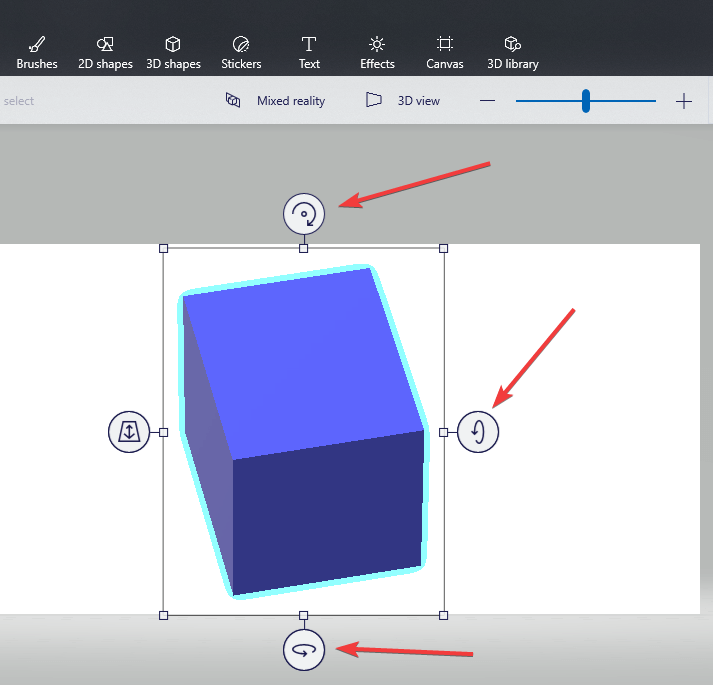 Brushes
2D shapes
3D shapes
Stickers
Text
Effects
Canvas
3D library
select
Mixed reality
3D view