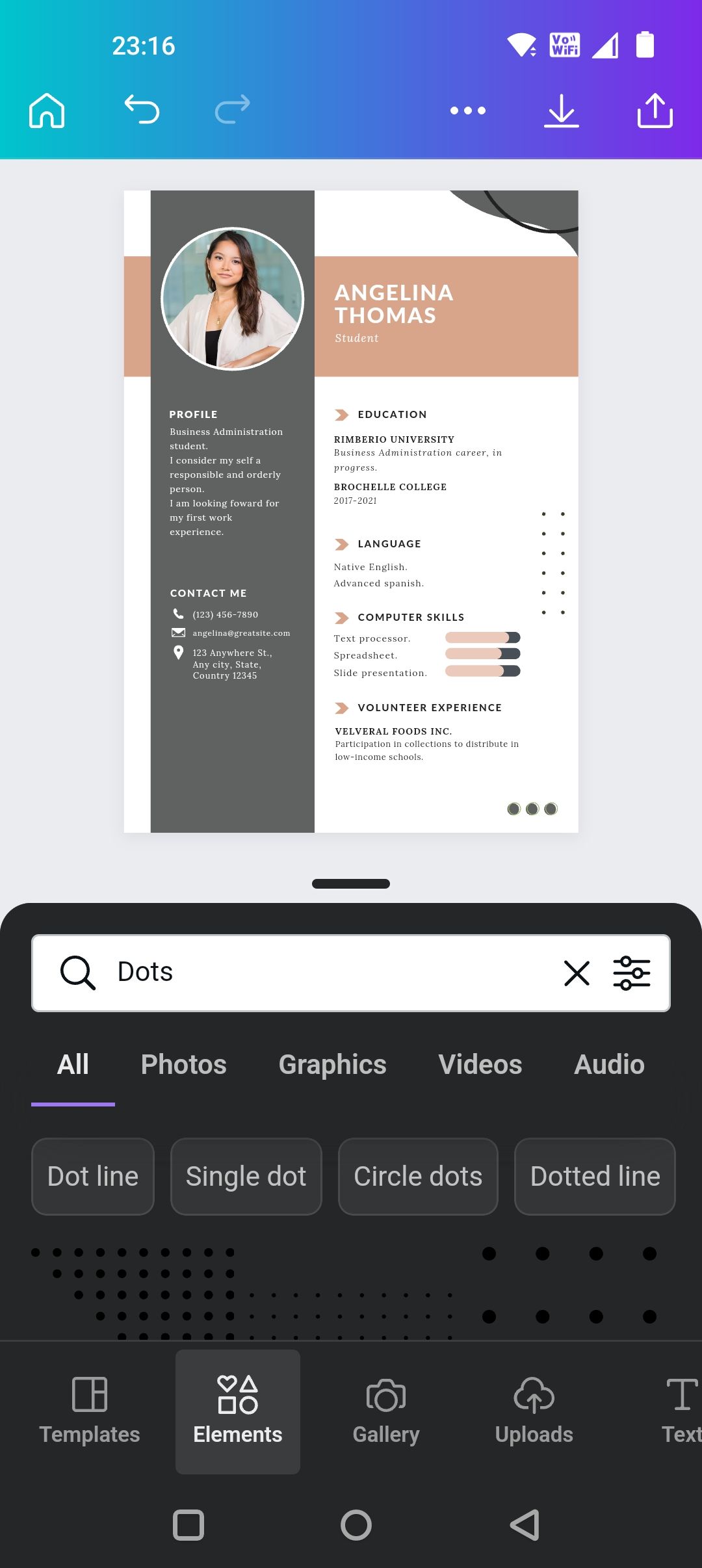 23:16

Vo WiFi

ANGELINA THOMAS
Student

PROFILE
Business Administration student.
I consider my self a responsible and orderly person.
I am looking foward for my first work experience.

CONTACT ME
(123) 456-7890
angelina@greatsite.com
123 Anywhere St., Any city, State, Country 12345

EDUCATION
RIMBERIO UNIVERSITY
Business Administration career, in progress.
BROCHELLE COLLEGE
2017-2021

LANGUAGE
Native English.
Advanced spanish.

COMPUTER SKILLS
Text processor.
Spreadsheet.
Slide presentation.

VOLUNTEER EXPERIENCE
VELVERAL FOODS INC.
Participation in collections to distribute in low-income schools.

Dots

All Photos Graphics Videos Audio

Dot line Single dot Circle dots Dotted line

Templates Elements Gallery Uploads Text