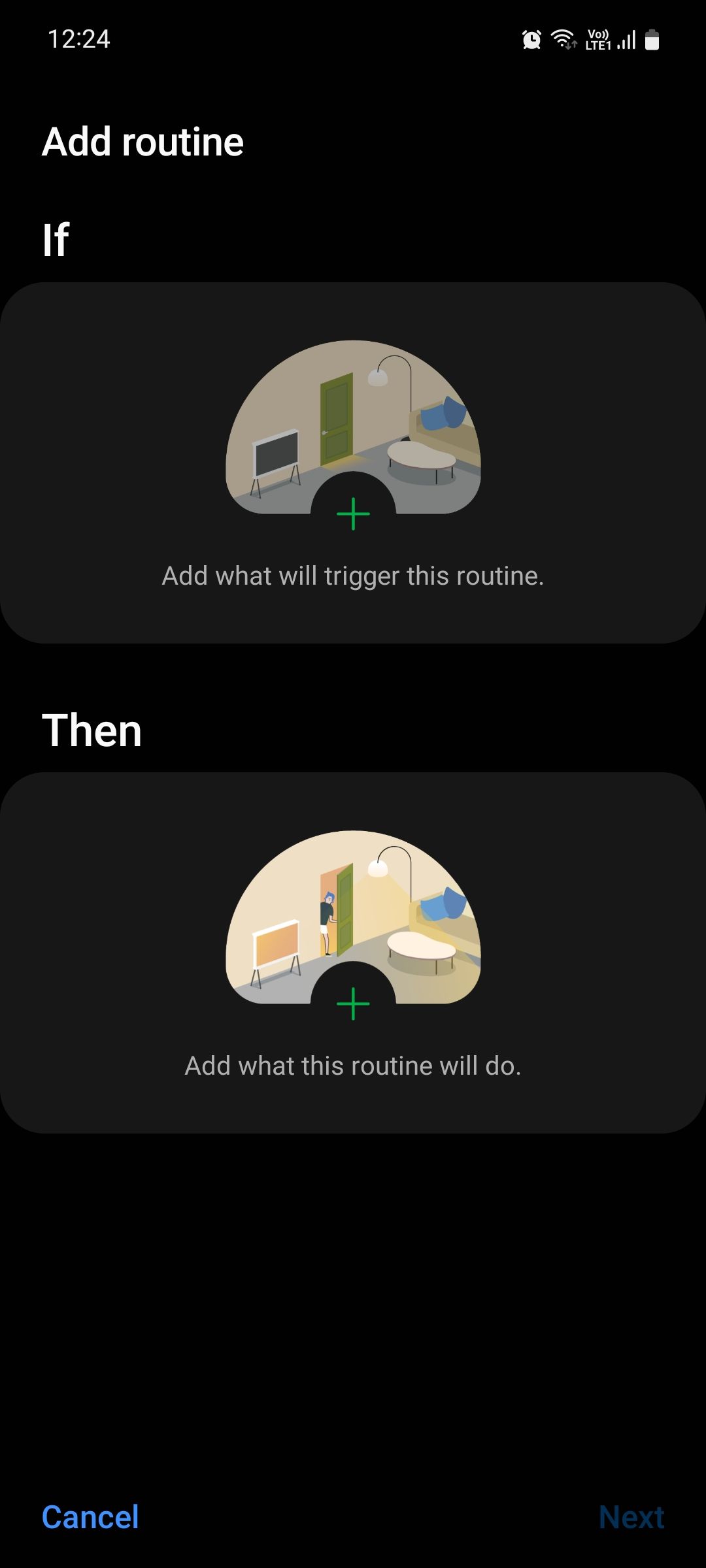 12:24

Vo)) LTE1

Add routine

If

Add what will trigger this routine.

Then

Add what this routine will do.

Cancel

Next