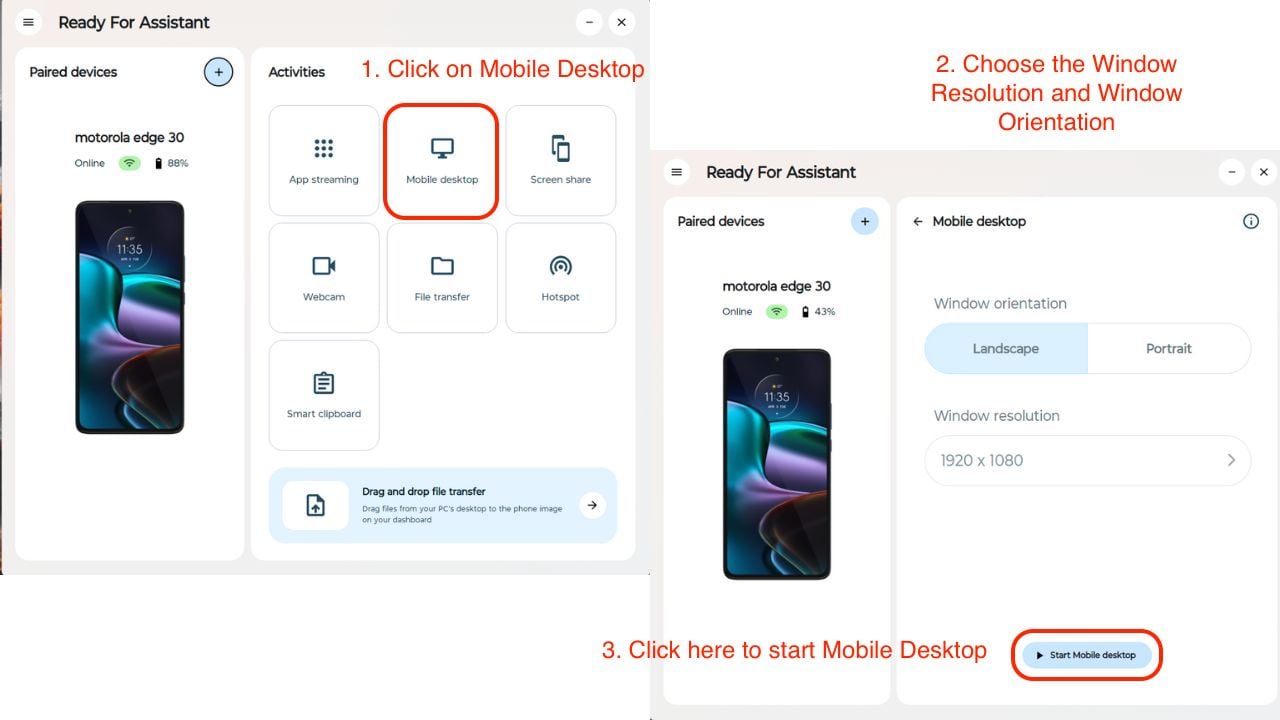 Ready For Assistant

Paired devices

motorola edge 30

Online 88%

11:35

Activities

1. Click on Mobile Desktop

App streaming

Mobile desktop

Screen share

Webcam

File transfer

Hotspot

Smart clipboard

Drag and drop file transfer

Drag files from your PC's desktop to the phone image on your dashboard

2. Choose the Window Resolution and Window Orientation

Ready For Assistant

Paired devices

motorola edge 30

Online 43%

11:35

Mobile desktop

Window orientation

Landscape

Portrait

Window resolution

1920 x 1080

3. Click here to start Mobile Desktop

Start Mobile desktop