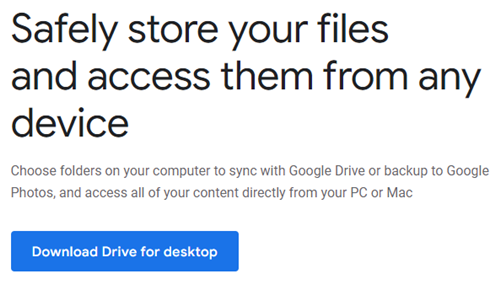 Safely store your files and access them from any device

Choose folders on your computer to sync with Google Drive or backup to Google Photos, and access all of your content directly from your PC or Mac

Download Drive for desktop