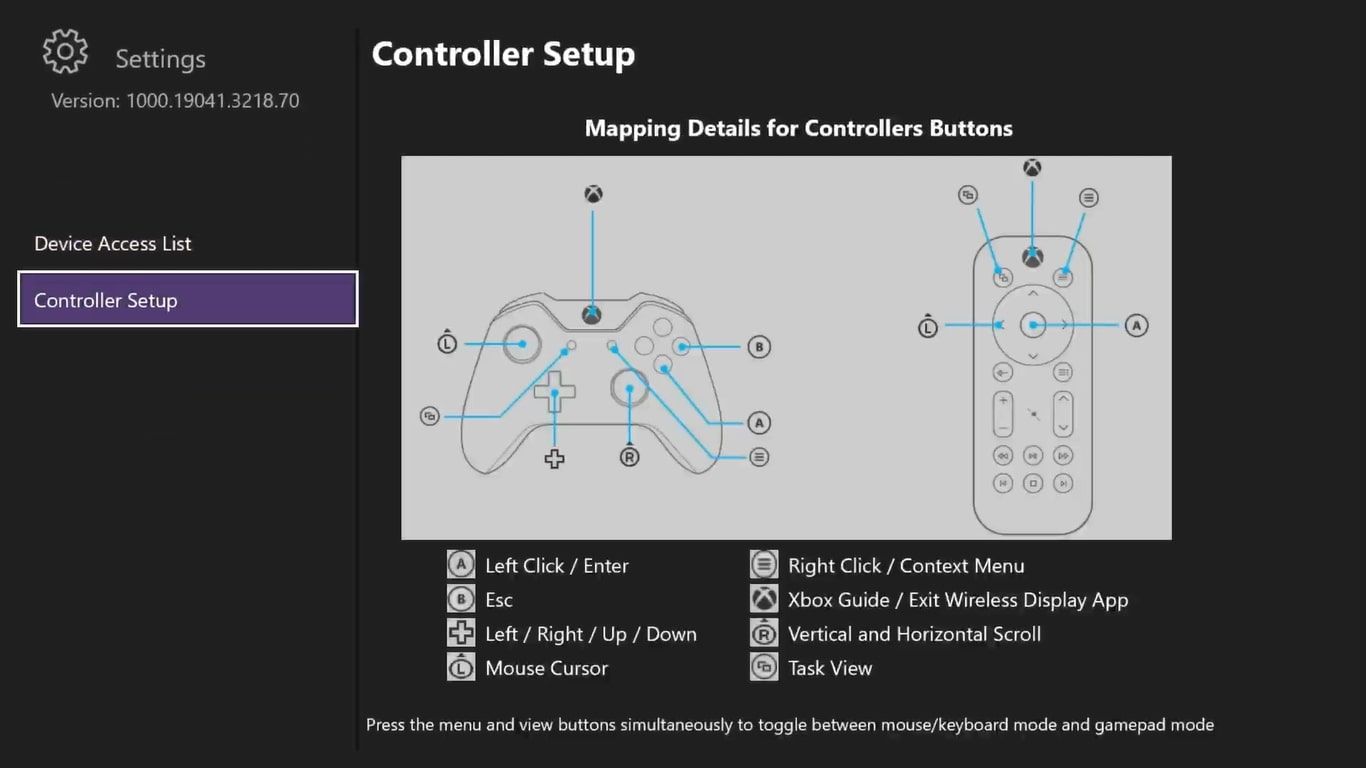 Settings
Version: 1000.19041.3218.70

Device Access List
Controller Setup

Controller Setup

Mapping Details for Controllers Buttons

L
B
A
R
L
A

A Left Click / Enter
B Esc
Left / Right / Up / Down
L Mouse Cursor

Right Click / Context Menu
Xbox Guide / Exit Wireless Display App
R Vertical and Horizontal Scroll
Task View

Press the menu and view buttons simultaneously to toggle between mouse/keyboard mode and gamepad mode