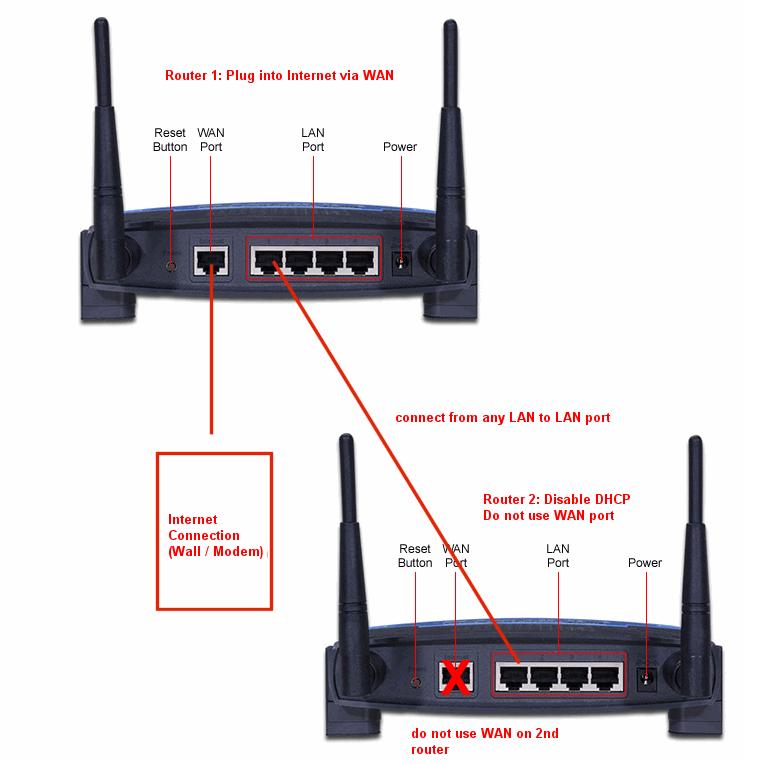 Router 1: Plug into Internet via WAN

Reset Button

WAN Port

LAN Port

Power

connect from any LAN to LAN port

Internet Connection (Wall / Modem)

Router 2: Disable DHCP
Do not use WAN port

Reset Button

WAN Port

LAN Port

Power

do not use WAN on 2nd router